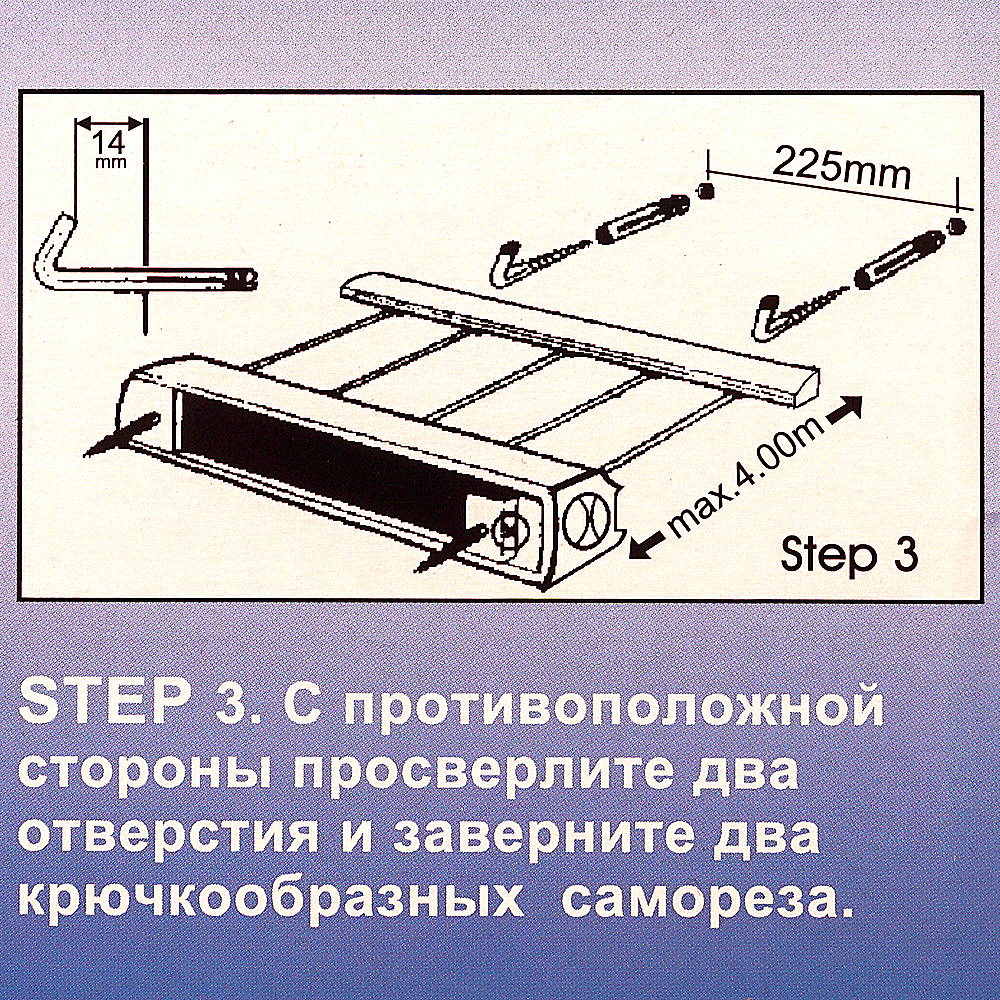 14 mm

225mm

max.4.00m

Step 3

STEP 3. С противоположной стороны просверлите два отверстия и заверните два крючкообразных самореза.